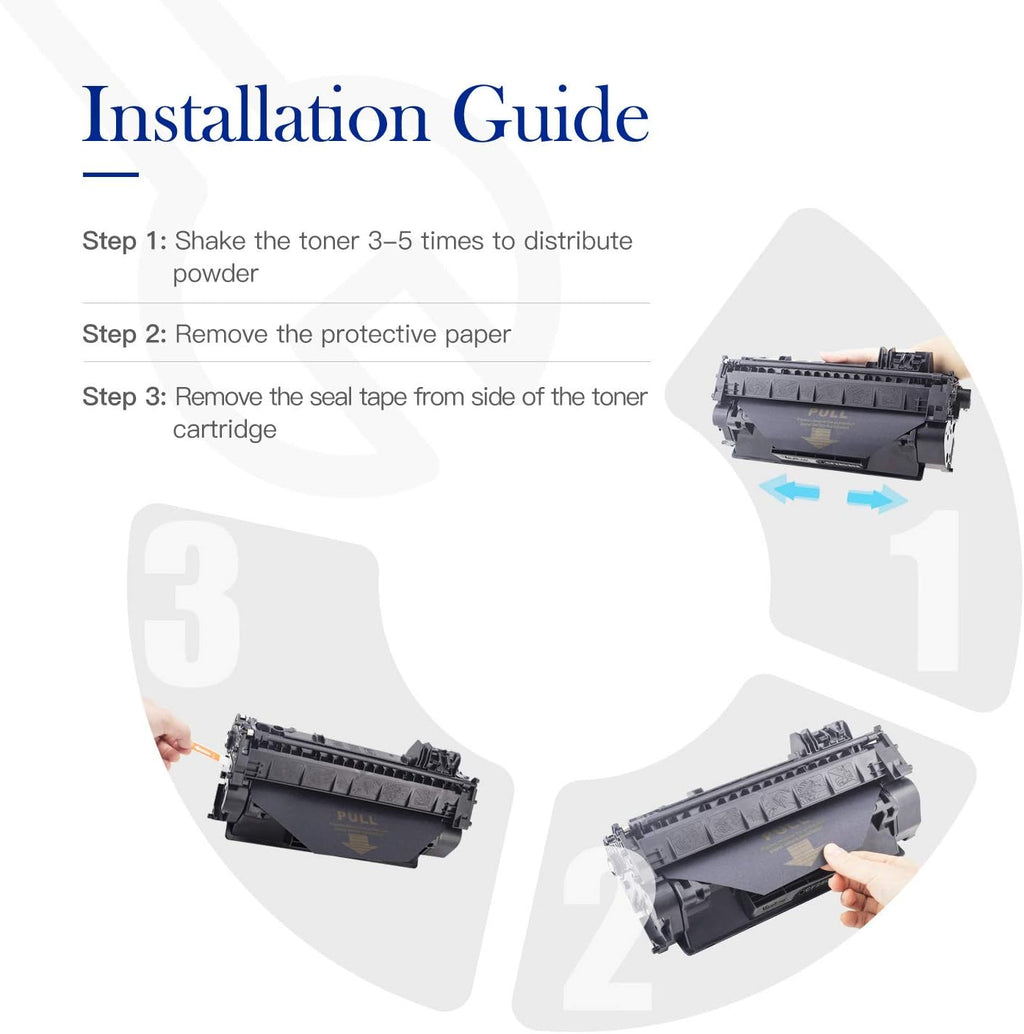 Installation Guide

Step 1: Shake the toner 3–5 times to distribute powder

Step 2: Remove the protective paper

Step 3: Remove the seal tape from side of the toner cartridge

PULL

1

3

PULL

2